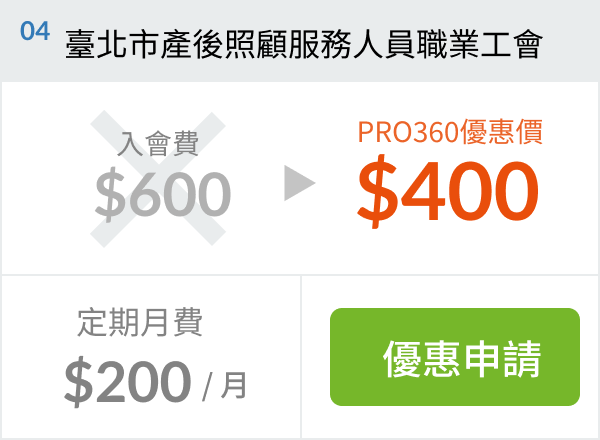 04 臺北市產後照顧服務人員職業工會

入會費
\$600

PRO360優惠價
\$400

定期月費
\$200 / 月

優惠申請