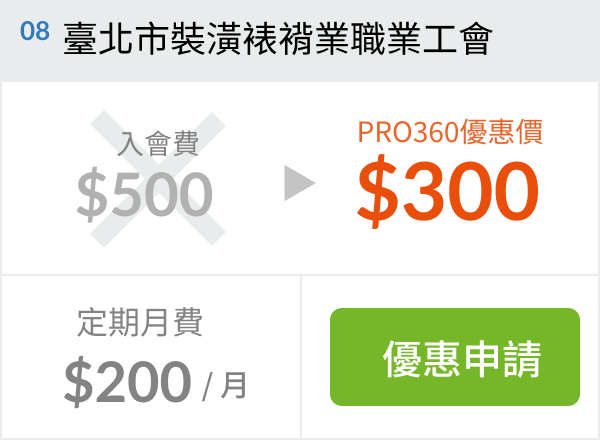 08 臺北市裝潢裱褙業職業工會

入會費
$500

PRO360優惠價
$300

定期月費
$200 / 月

優惠申請