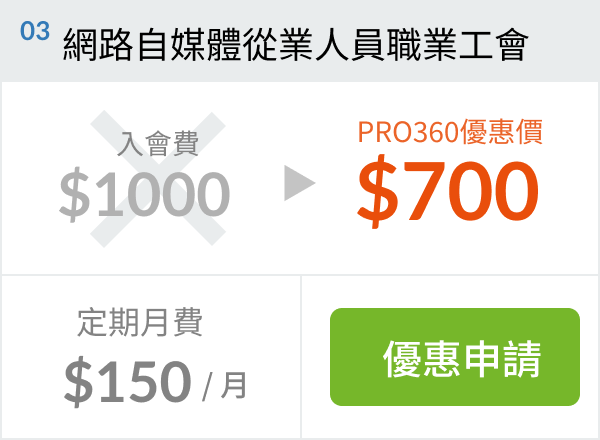 03 網路自媒體從業人員職業工會

入會費
$1000

PRO360優惠價
$700

定期月費
$150 / 月

優惠申請