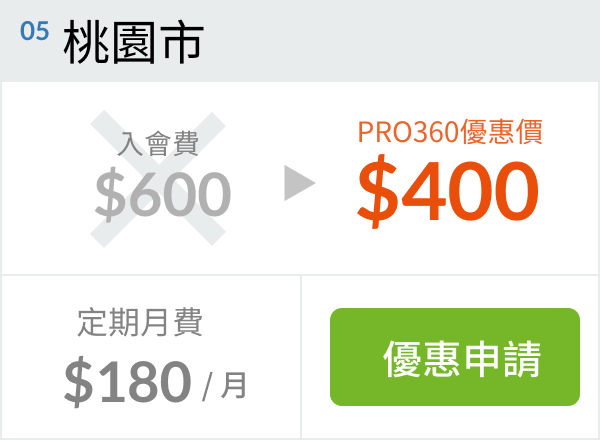 05 桃園市

入會費
\$600

PRO360優惠價
\$400

定期月費
\$180 / 月

優惠申請